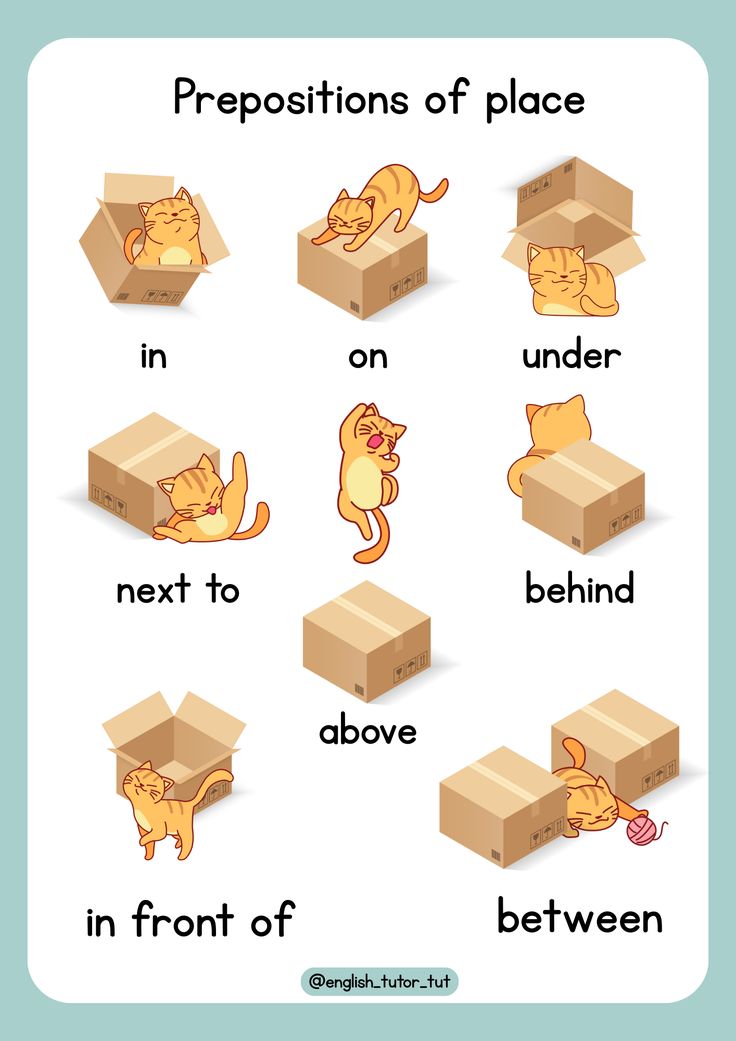 Prepositions of place

in

on

under

next to

behind

above

in front of

between

@english_tutor_tut